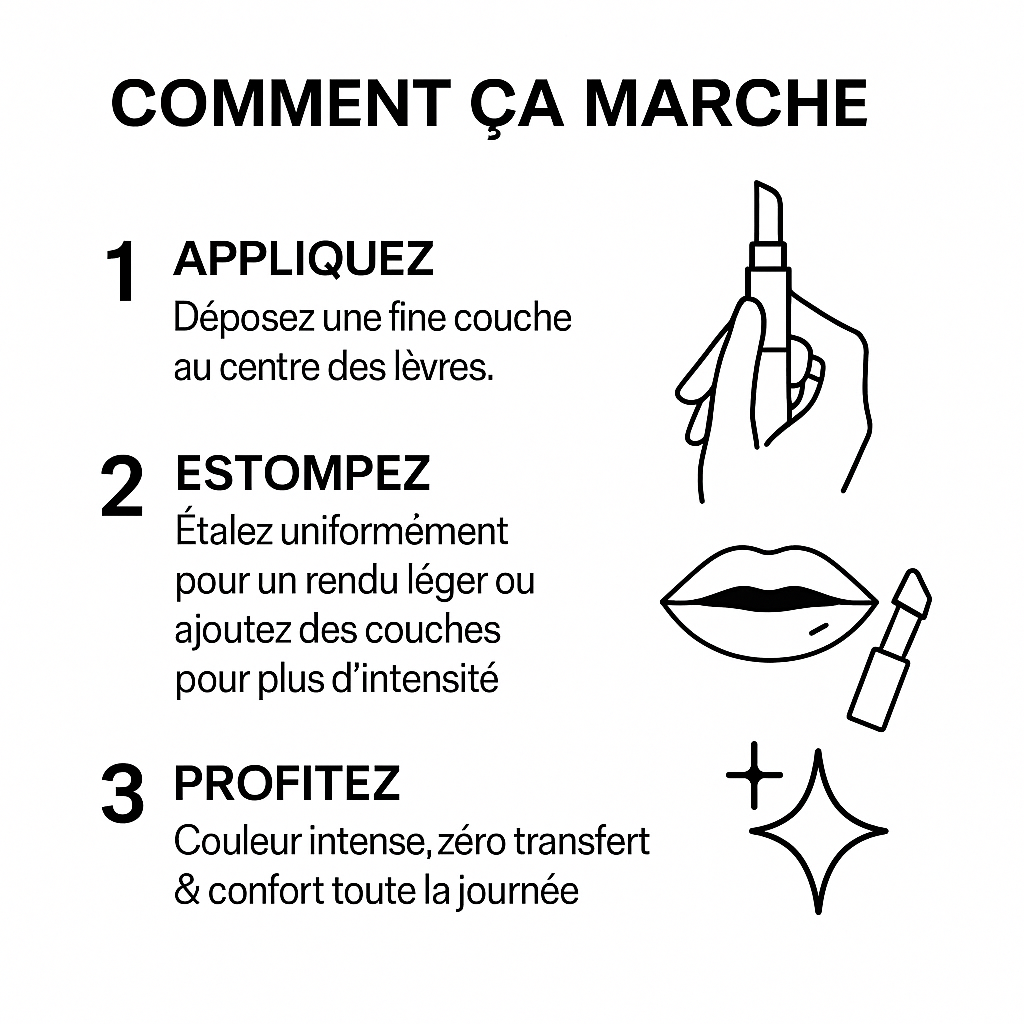 COMMENT ÇA MARCHE

1 APPLIQUEZ
Déposez une fine couche au centre des lèvres.

2 ESTOMPEZ
Étalez uniformément pour un rendu léger ou ajoutez des couches pour plus d'intensité

3 PROFITEZ
Couleur intense, zéro transfert & confort toute la journée